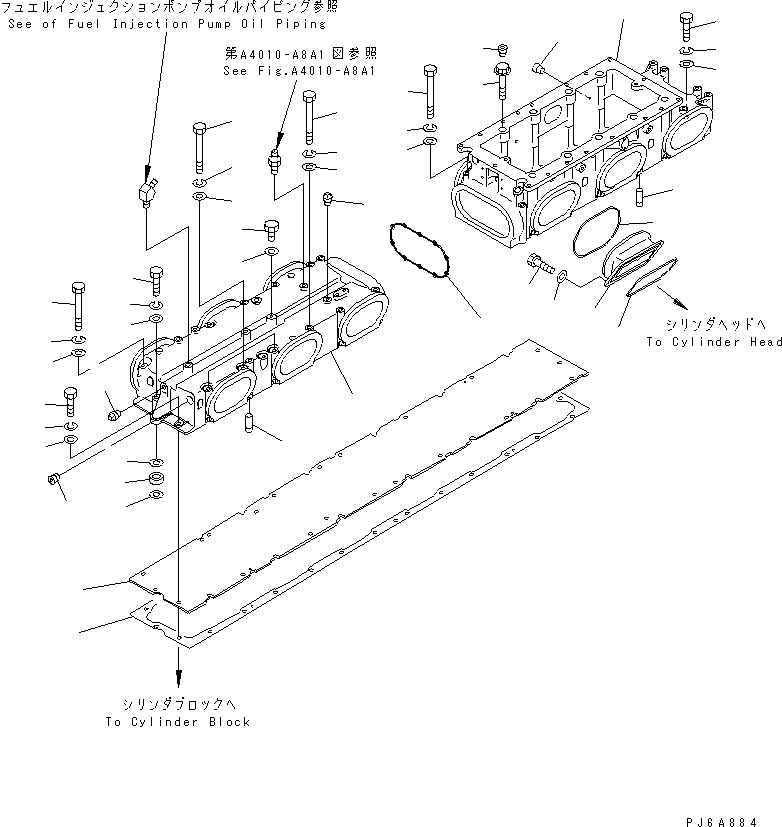 フュエルインジェクションポンプオイルパイピング参照
See of Fuel Injection Pump Oil Piping

第A4010-A8A1図参照
See Fig.A4010-A8A1

シリンダヘッドへ
To Cylinder Head

シリンダブロックへ
To Cylinder Block

PJ6A884