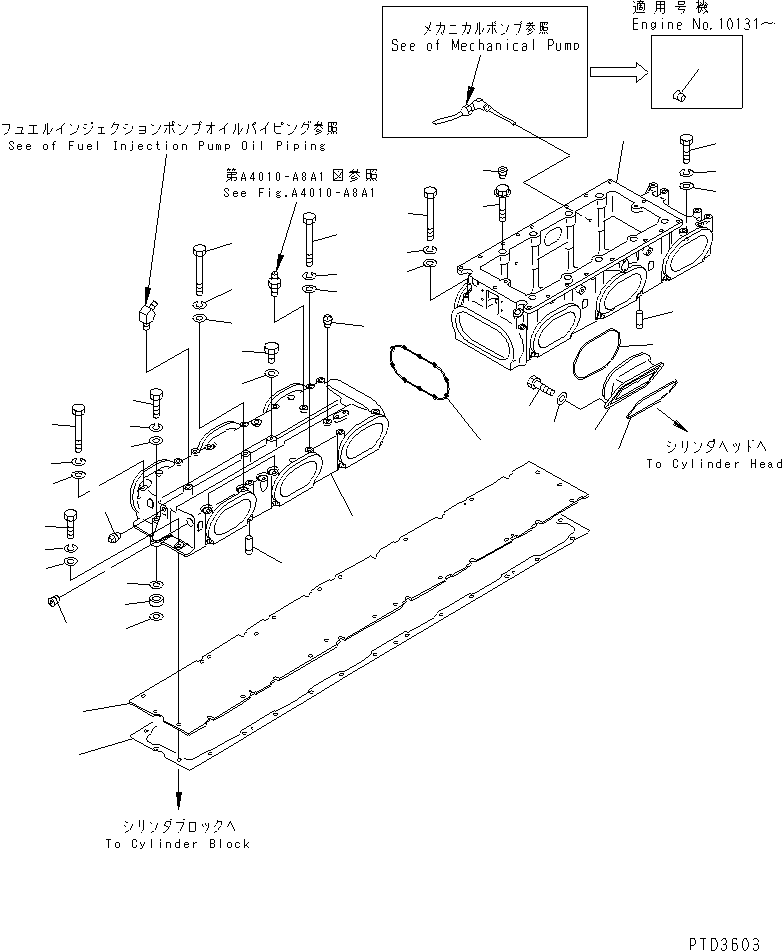 メカニカルポンプ参照
See of Mechanical Pump

適用号機
Engine No.10131～

フュエルインジェクションポンプオイルパイピング参照
See of Fuel Injection Pump Oil Piping

第A4010-A8A1図参照
See Fig.A4010-A8A1

シリンダヘッドへ
To Cylinder Head

シリンダブロックへ
To Cylinder Block

PTD3603