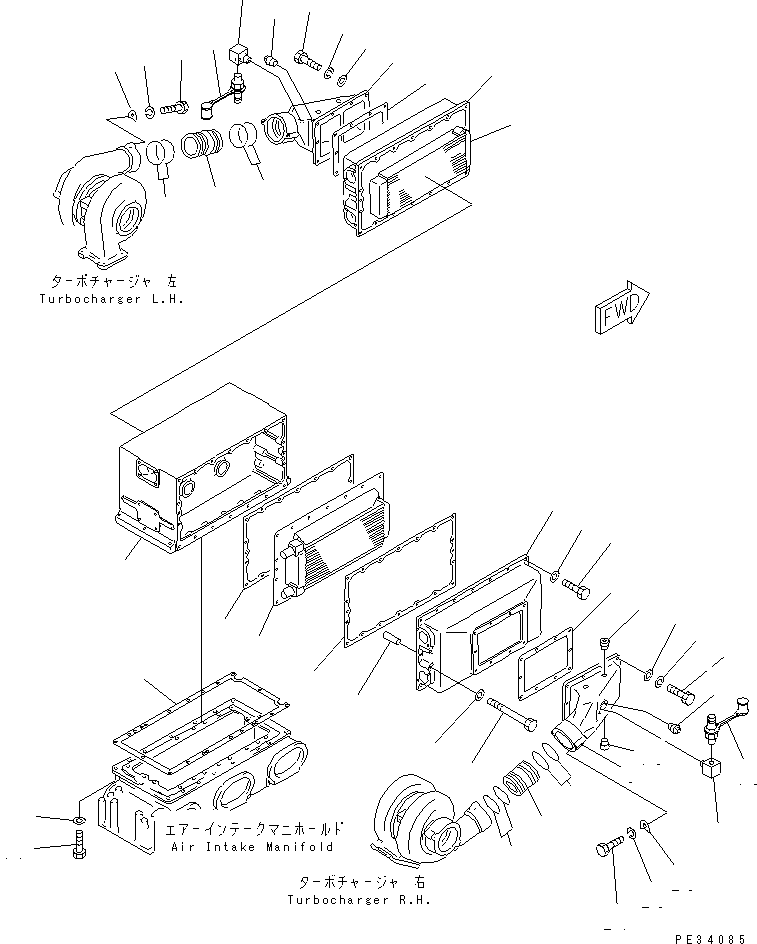 ターボチャージャ 左
Turbocharger L.H.

FWD

エアーインテークマニホールド
Air Intake Manifold

ターボチャージャ 右
Turbocharger R.H.

PE34085