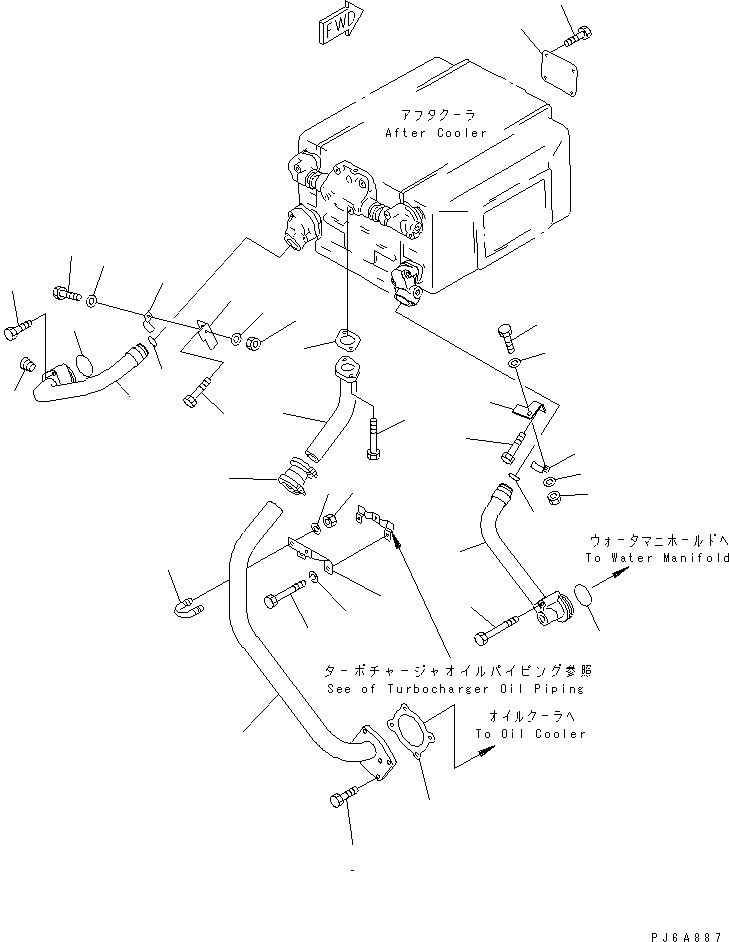 FWD

アフタクーラ
After Cooler

ウォータマニホールドへ
To Water Manifold

ターボチャージャオイルパイピング参照
See of Turbocharger Oil Piping

オイルクーラへ
To Oil Cooler

PJ6A887