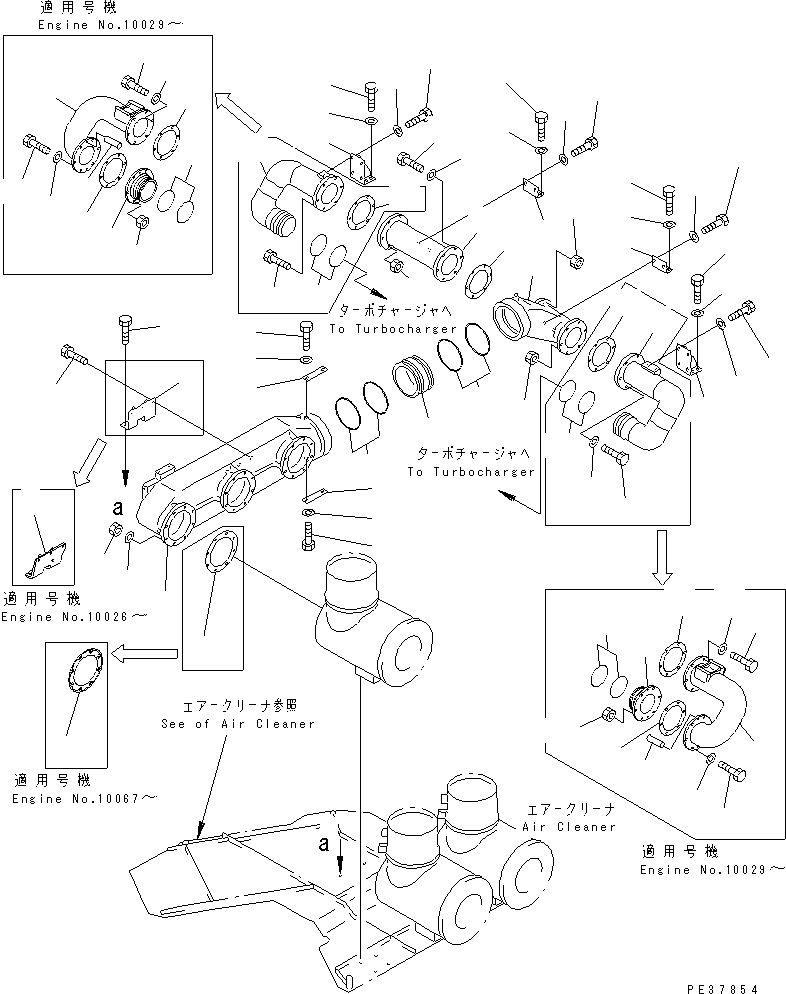 適用号機
Engine No.10029～

ターボチャージャへ
To Turbocharger

ターボチャージャへ
To Turbocharger

a

適用号機
Engine No.10026～

エアークリーナ参照
See of Air Cleaner

適用号機
Engine No.10067～

a

エアークリーナ
Air Cleaner

適用号機
Engine No.10029～

PE37854