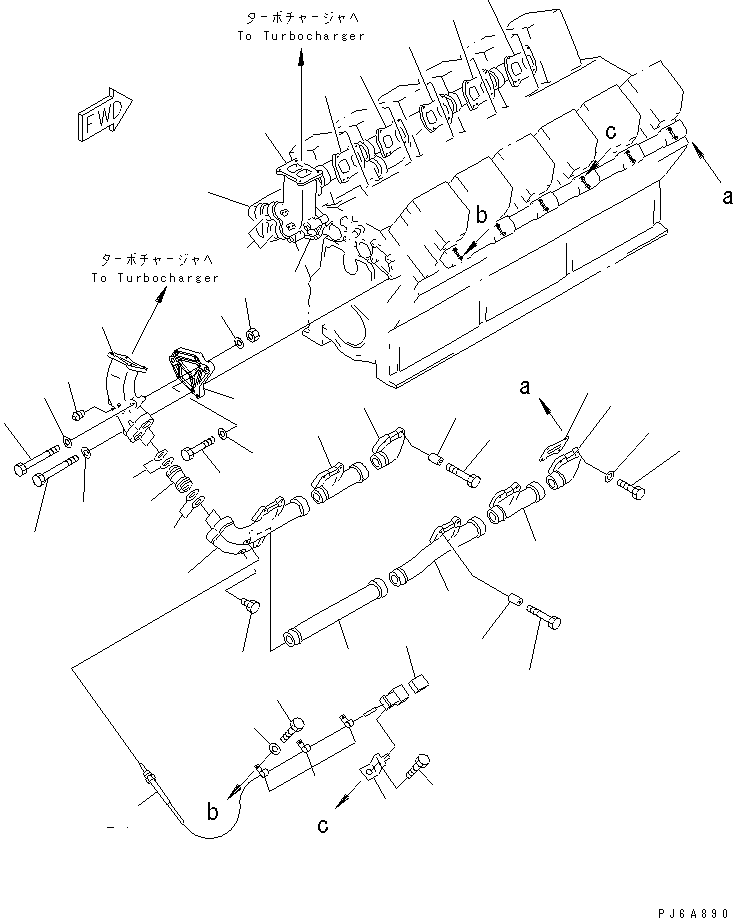 ターボチャージャへ
To Turbocharger

FWD

c

a

b

ターボチャージャへ
To Turbocharger

a

b

c

PJ6A890