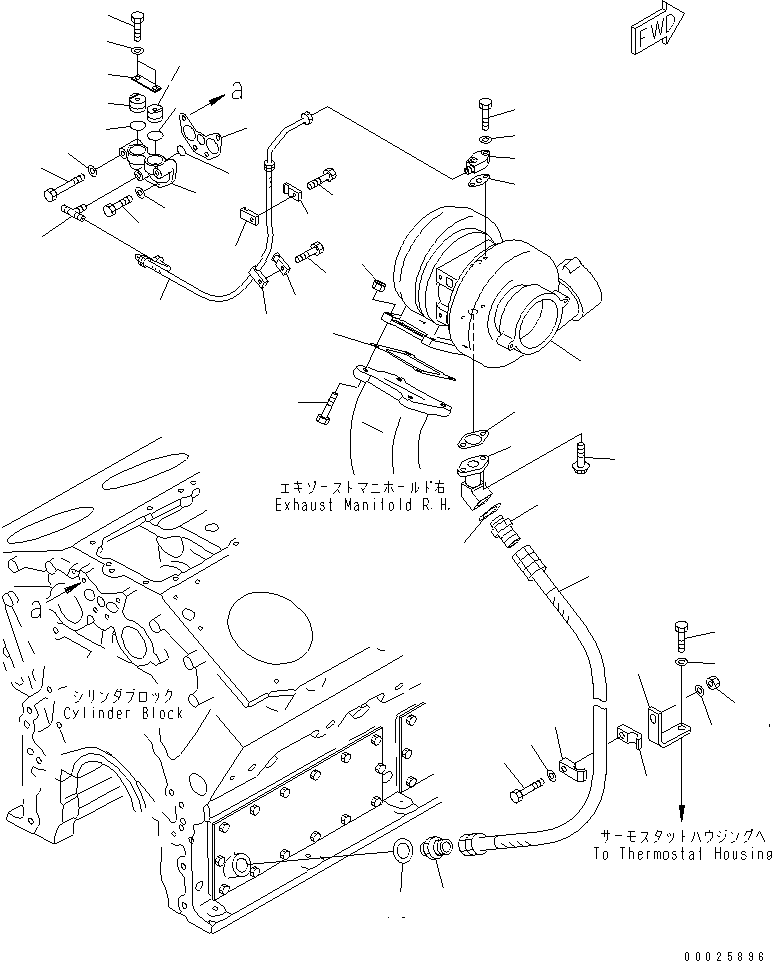 FWD

a

エキゾーストマニホールド右
Exhaust Manifold R.H.

a

シリンダブロック
Cylinder Block

サーモスタットハウジングへ
To Thermostat Housing

00025896