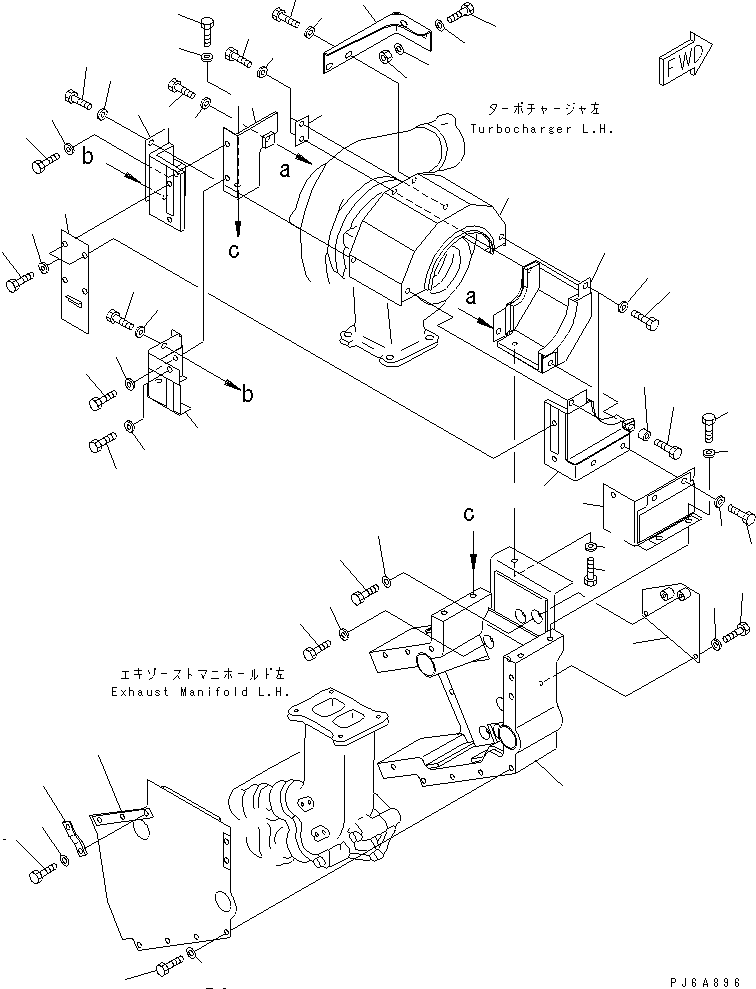 FWD

ターボチャージャ左
Turbocharger L.H.

b

a

c

a

b

c

エキゾーストマニホールド左
Exhaust Manifold L.H.

PJ6A896