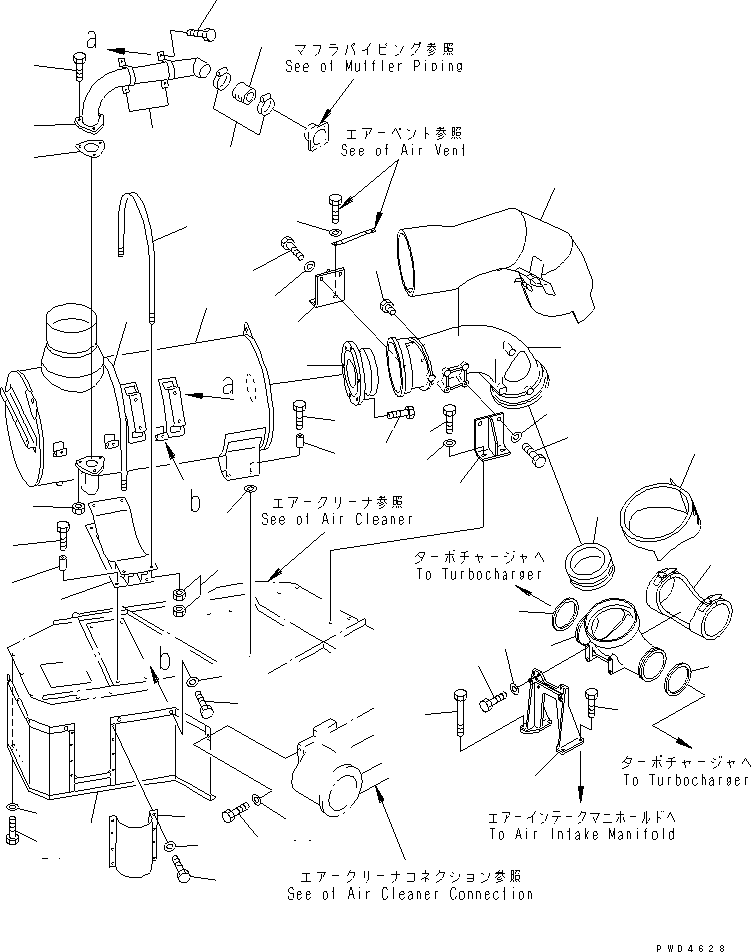 a

マフラパイピング参照
See of Muffler Piping

エアーベント参照
See of Air Vent

a

b

エアークリーナ参照
See of Air Cleaner

ターボチャージャへ
To Turbocharger

b

ターボチャージャへ
To Turbocharger

エアーインテークマニホールドへ
To Air Intake Manifold

エアークリーナコネクション参照
See of Air Cleaner Connection

PWD4628