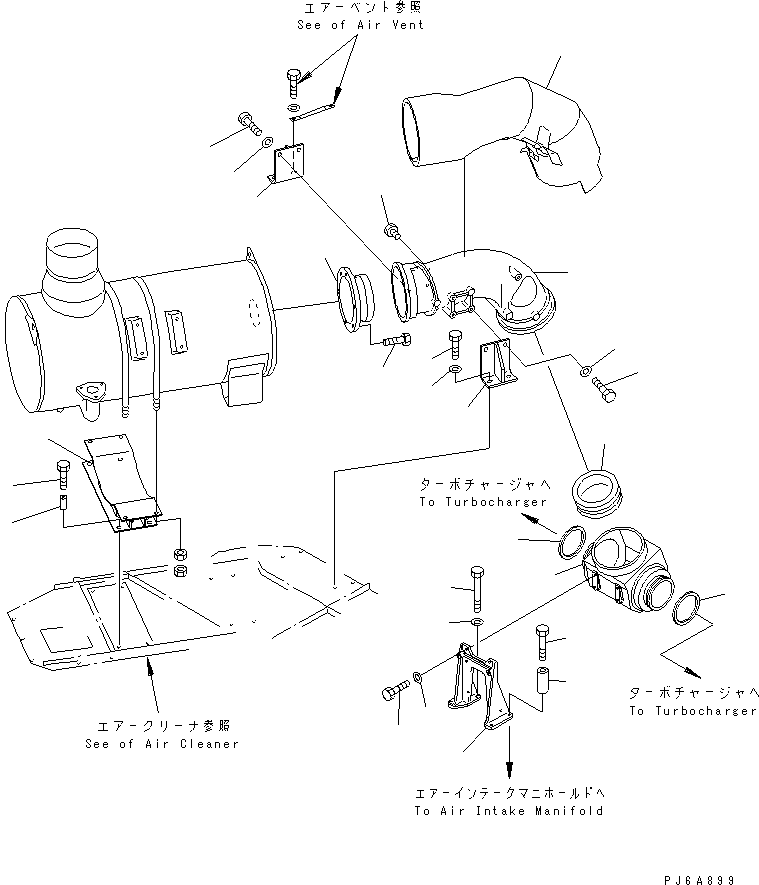 エアーベント参照
See of Air Vent

ターボチャージャへ
To Turbocharger

ターボチャージャへ
To Turbocharger

エアークリーナ参照
See of Air Cleaner

エアーインテークマニホールドへ
To Air Intake Manifold

PJ6A899