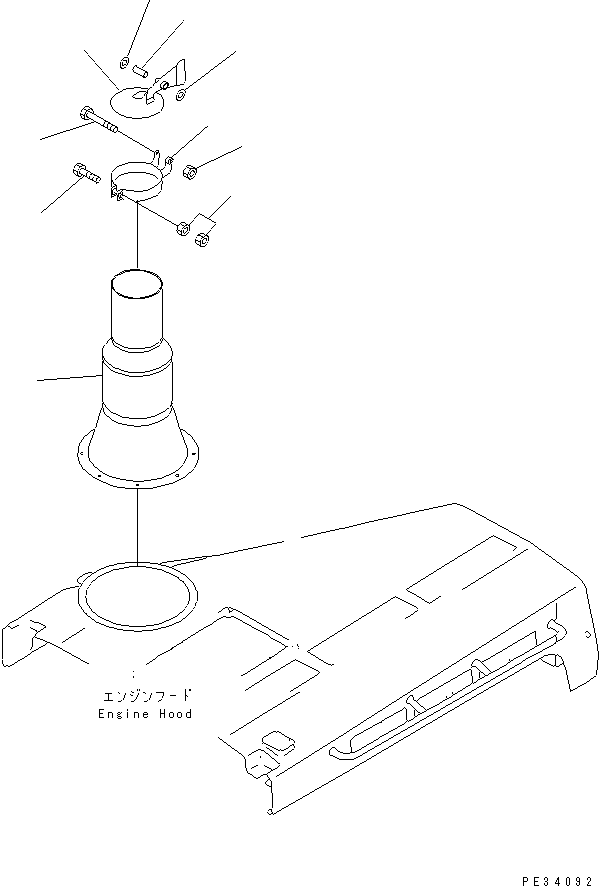 エンジンフード
Engine Hood

PE34092