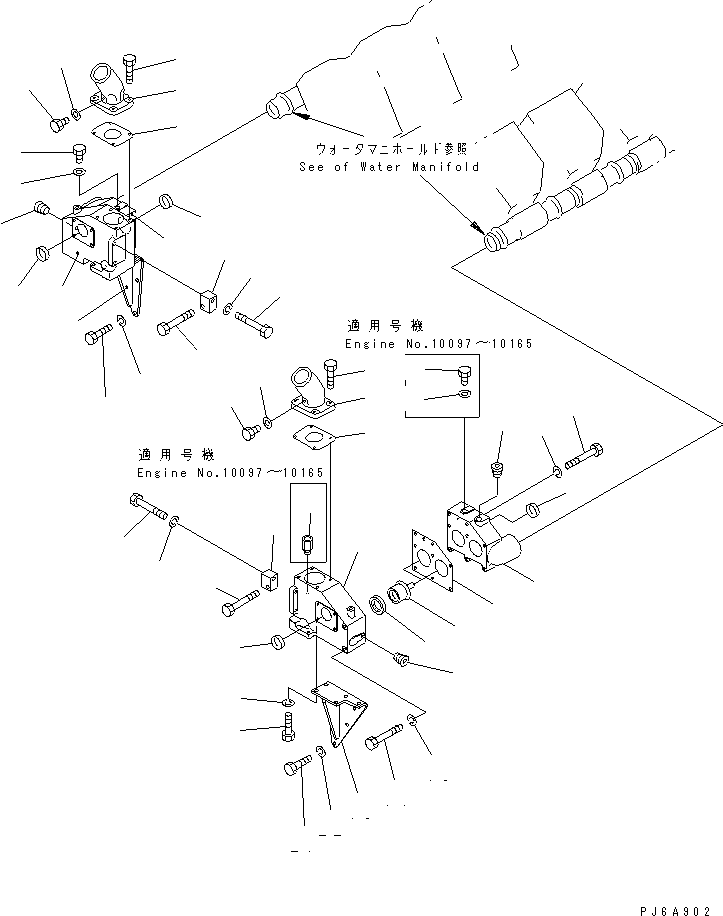 ウォータマニホールド参照
See of Water Manifold

適用号機
Engine No.10097～10165

適用号機
Engine No.10097～10165

PJ6A902