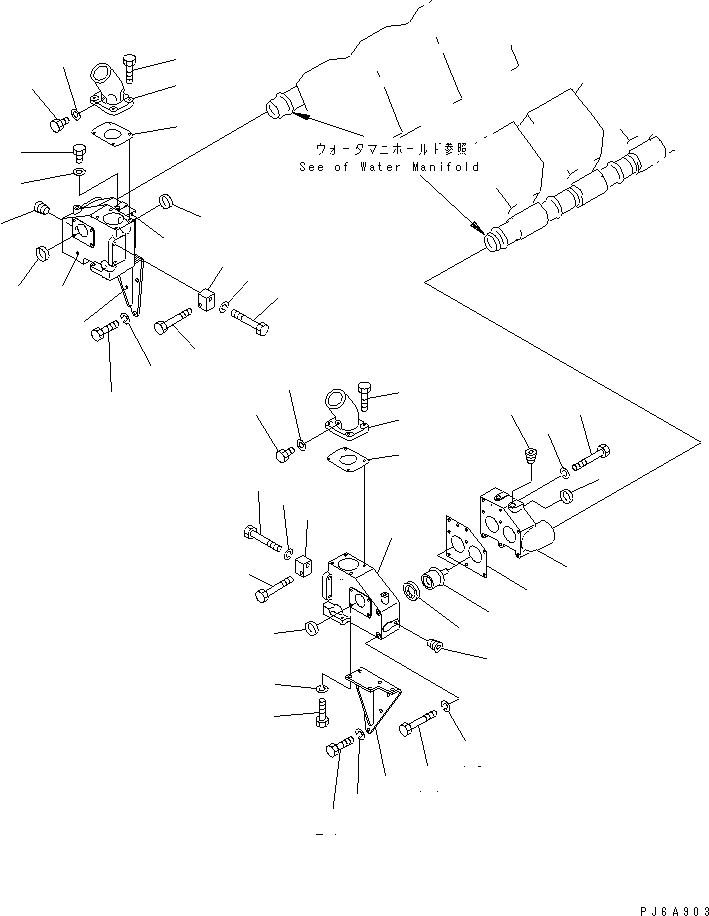 ウォータマニホールド参照
See of Water Manifold

PJ6A903