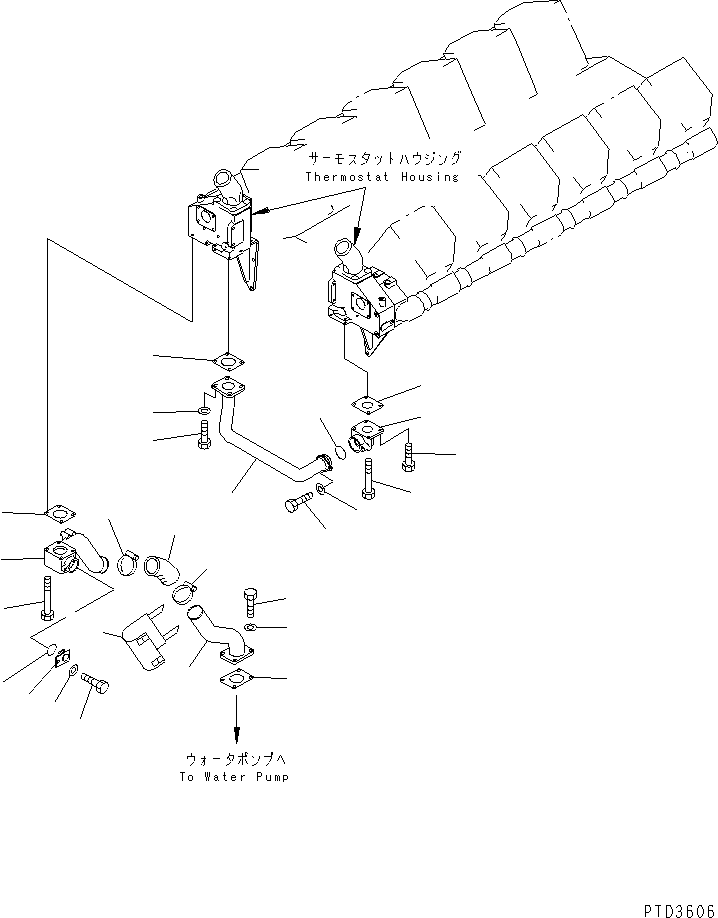 サーモスタットハウジング
Thermostat Housing

ウォータポンプへ
To Water Pump

PTD3606