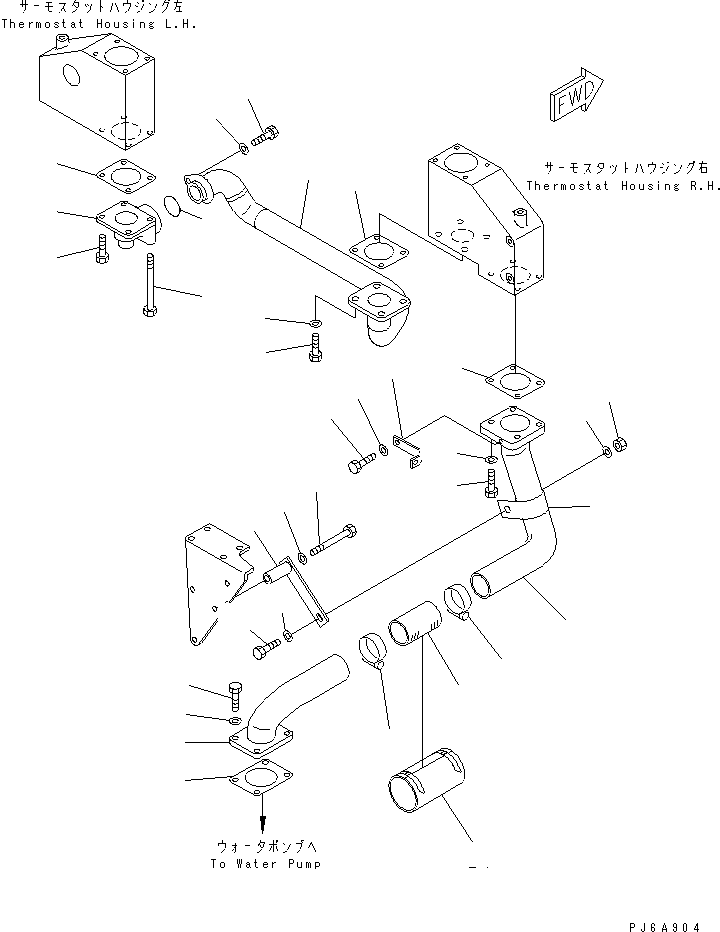 サーモスタットハウジング左
Thermostat Housing L.H.

FWD

サーモスタットハウジング右
Thermostat Housing R.H.

ウォータポンプへ
To Water Pump

PJ6A904