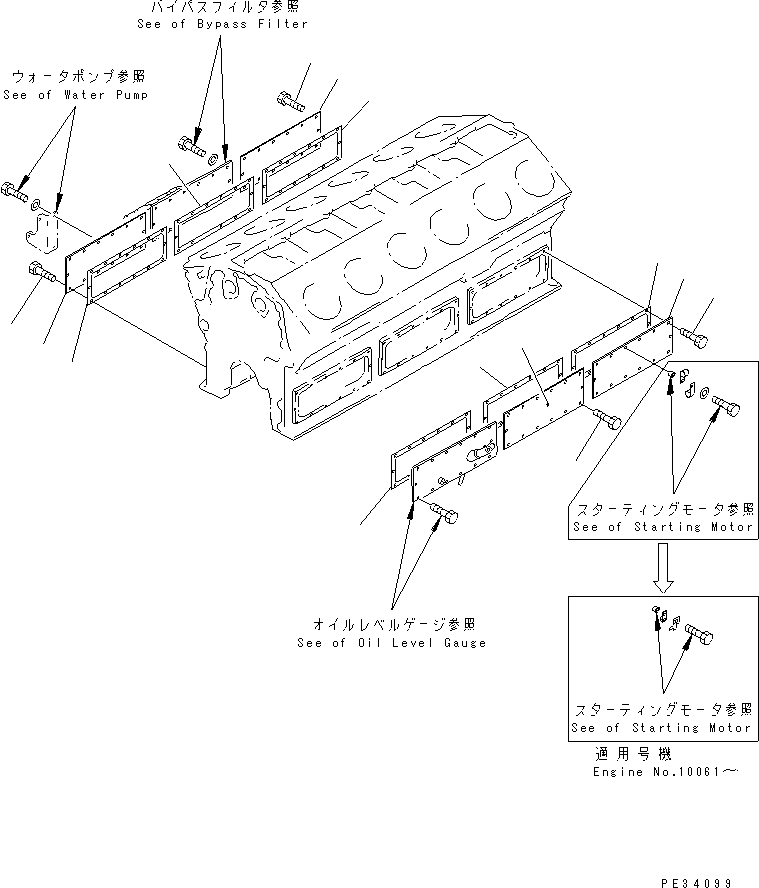 バイパスフィルタ参照
See of Bypass Filter

ウォータポンプ参照
See of Water Pump

スターティングモータ参照
See of Starting Motor

オイルレベルゲージ参照
See of Oil Level Gauge

スターティングモータ参照
See of Starting Motor

適用号機
Engine No.10061～

PE34099