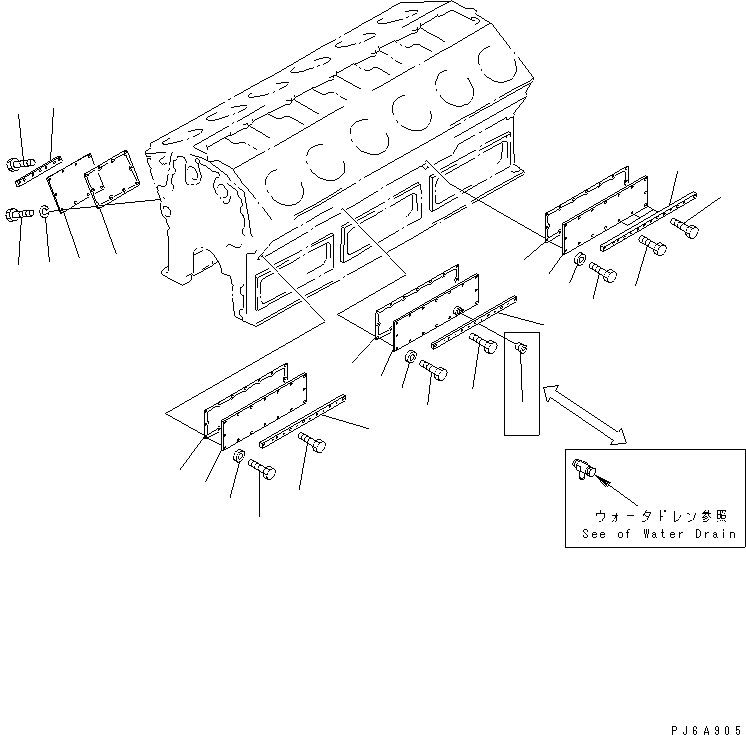 ウォータドレン参照
See of Water Drain

PJ6A905