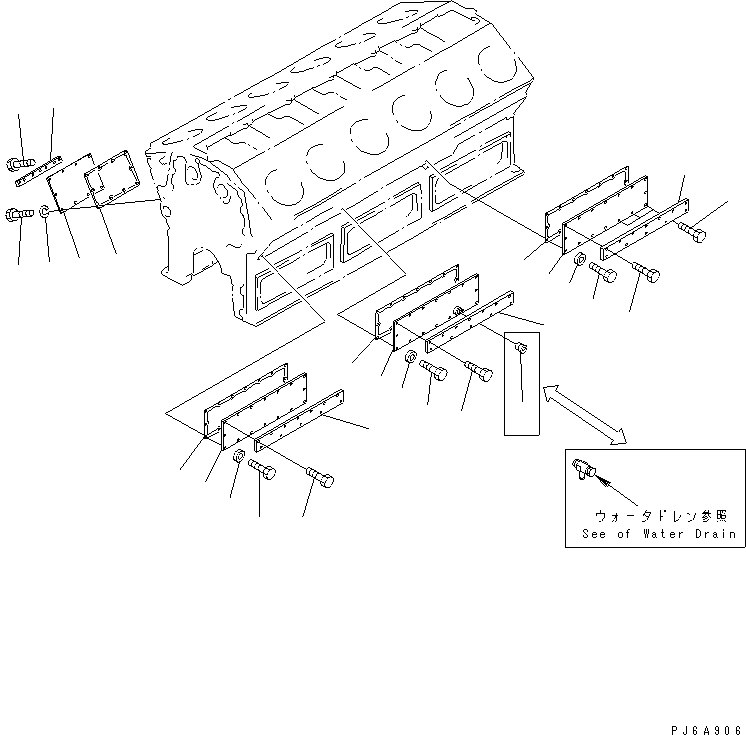 ウォータドレン参照
See of Water Drain

PJ6A906