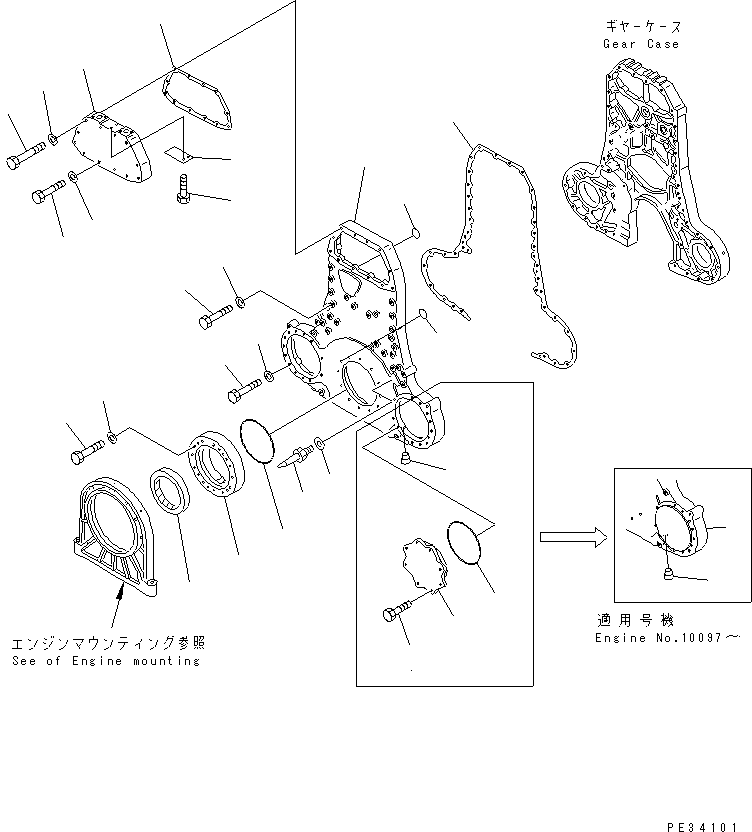 ギヤーケース
Gear Case

エンジンマウンティング参照
See of Engine mounting

適用号機
Engine No.10097～

PE34101