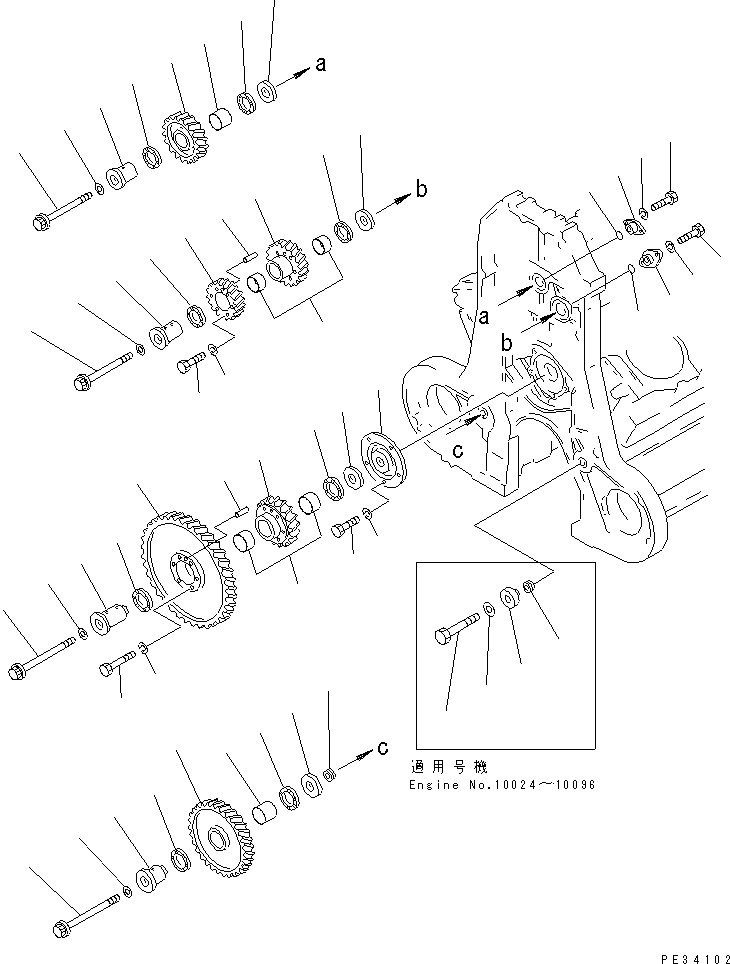 a

b

a

b

c

c

適用号機
Engine No.10024～10096

PE34102