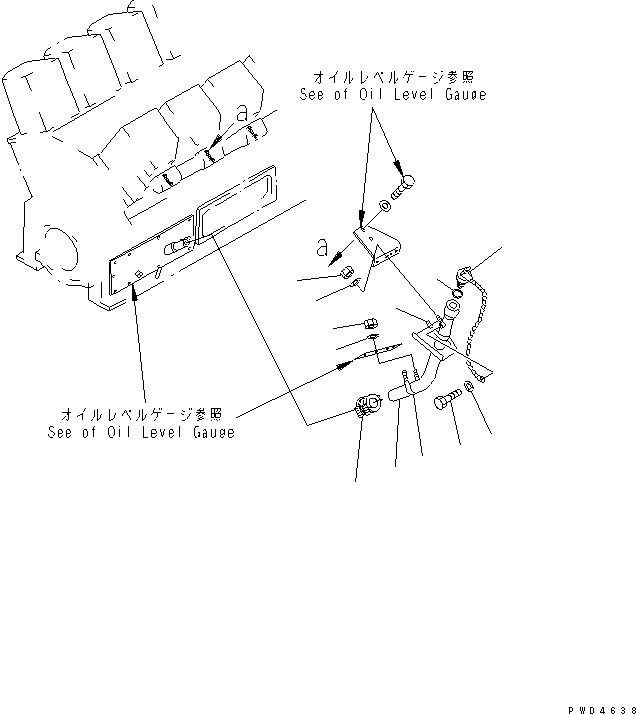 オイルレベルゲージ参照
See of Oil Level Gauge

a

a

オイルレベルゲージ参照
See of Oil Level Gauge

PWD4638