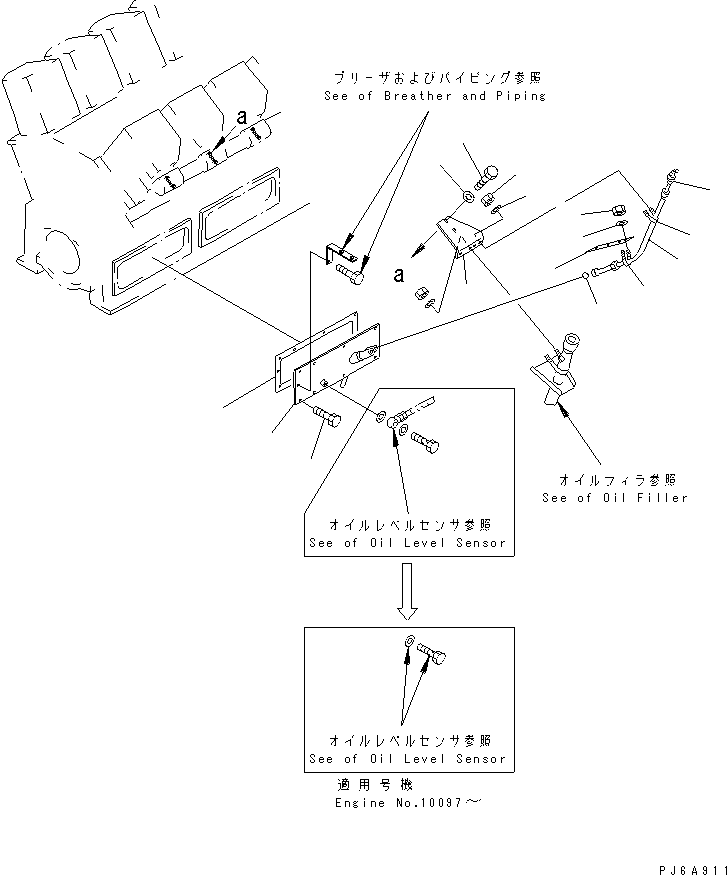 ブリーザおよびパイピング参照
See of Breather and Piping

a

a

オイルフィラ参照
See of Oil Filler

オイルレベルセンサ参照
See of Oil Level Sensor

オイルレベルセンサ参照
See of Oil Level Sensor

適用号機
Engine No.10097～

PJ6A911