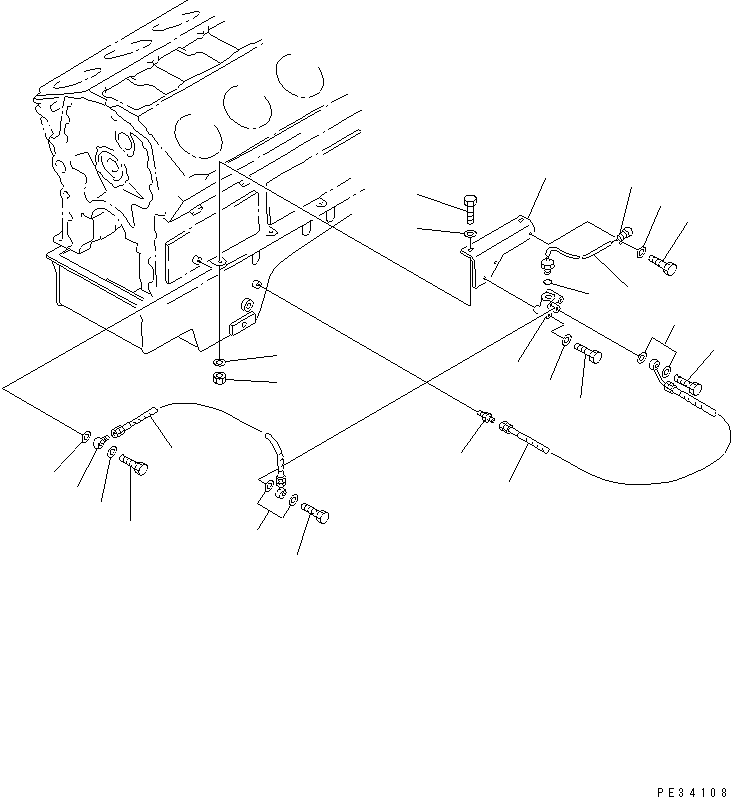 PE34108