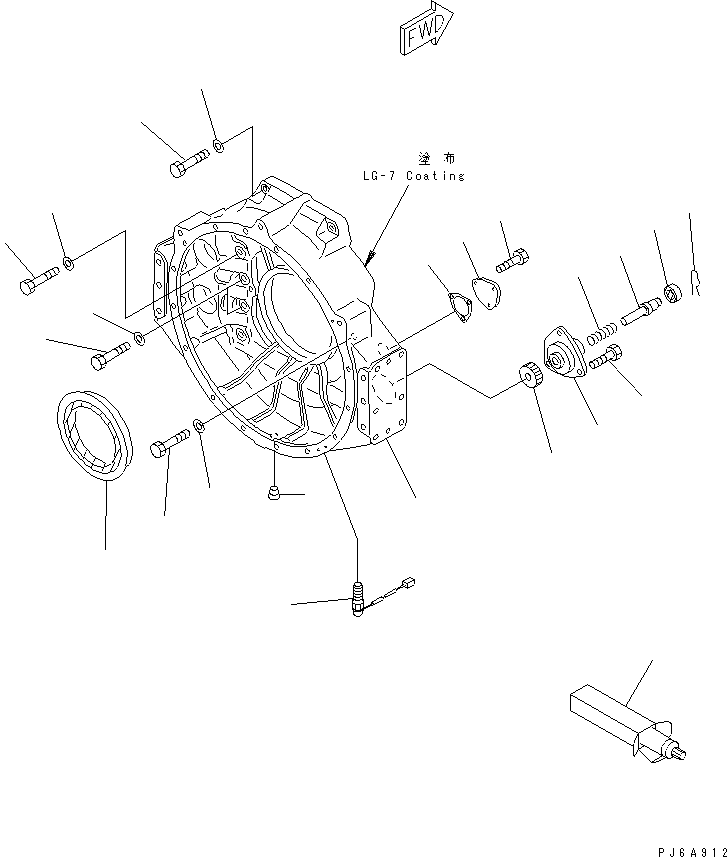 FWD

塗布
LG-7 Coating

PJ6A912