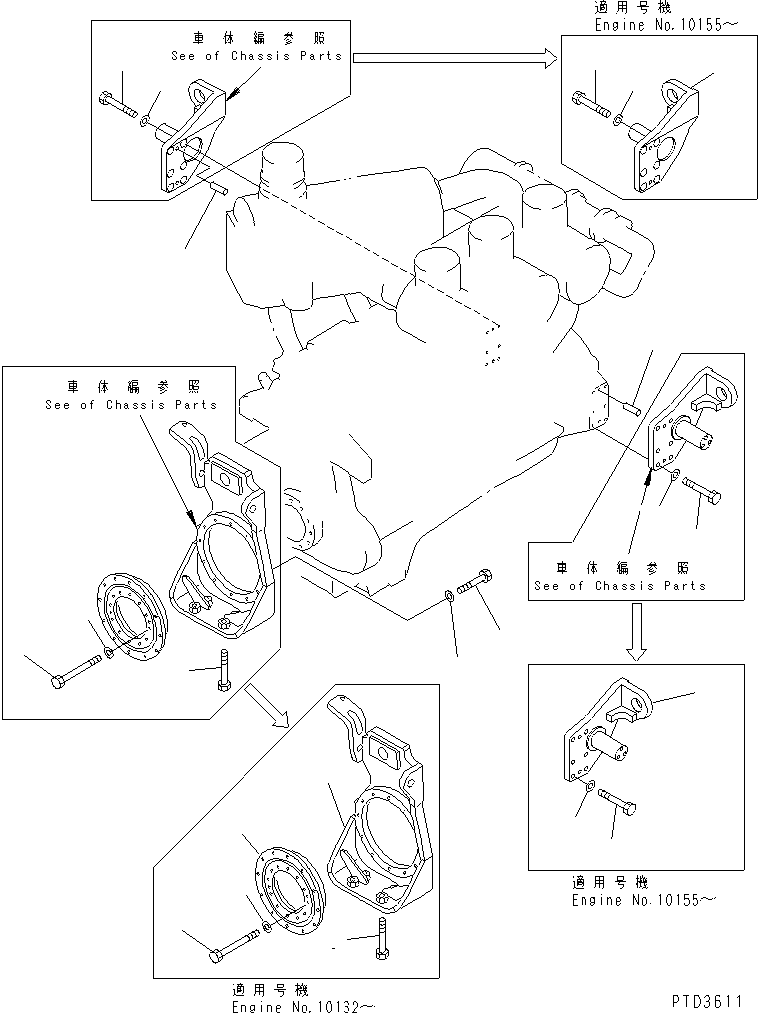 車体編参照
See of Chassis Parts

適用号機
Engine No.10155~

車体編参照
See of Chassis Parts

車体編参照
See of Chassis Parts

適用号機
Engine No.10155~

適用号機
Engine No.10132~

PTD3611