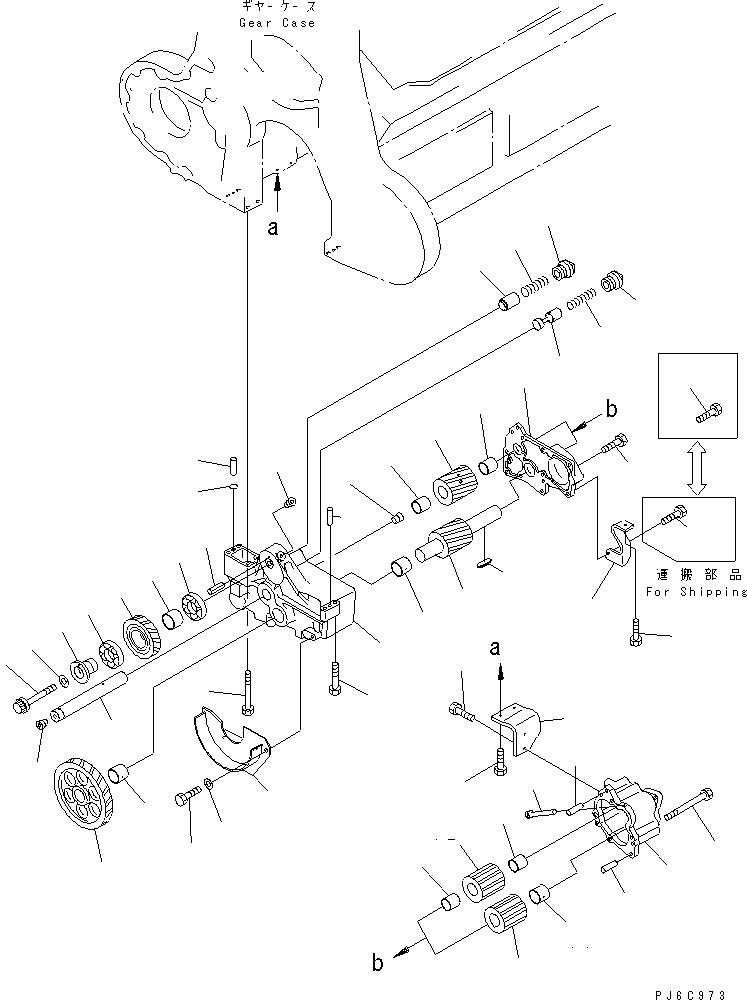 ギヤーケース
Gear Case

a

b

運搬部品
For Shipping

a

b

PJ6C973