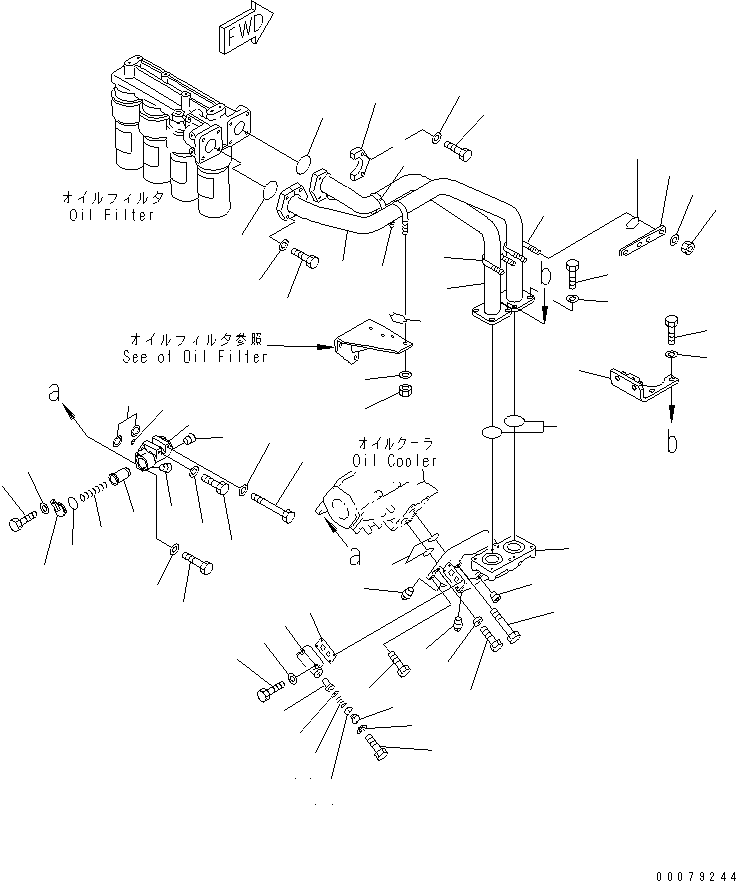 FWD

オイルフィルタ
Oil Filter

b

オイルフィルタ参照
See of Oil Filter

a

b

オイルクーラ
Oil Cooler

a

00079244