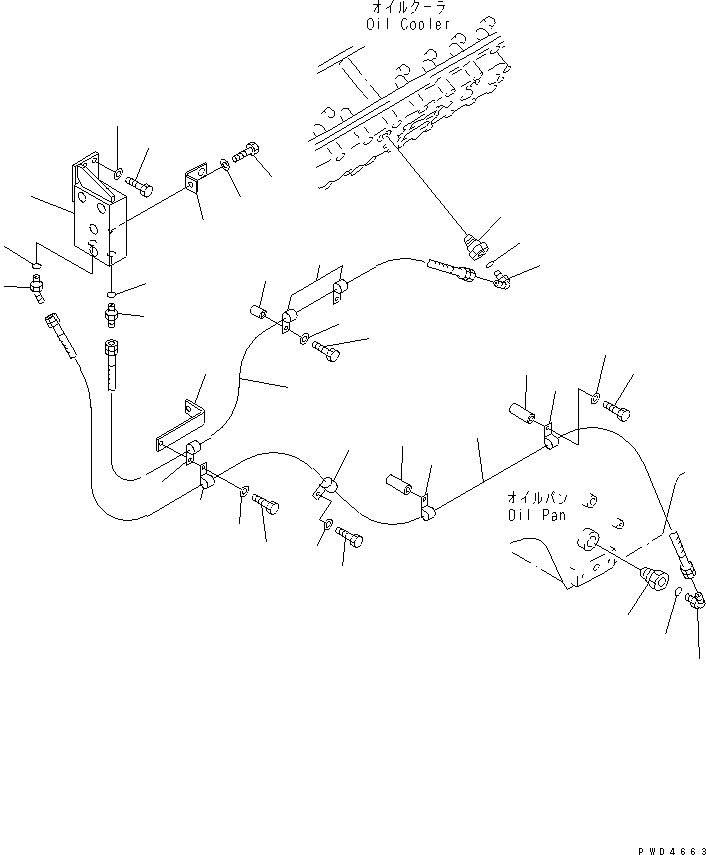 オイルクーラ
Oil Cooler

オイルパン
Oil Pan

PWD4663