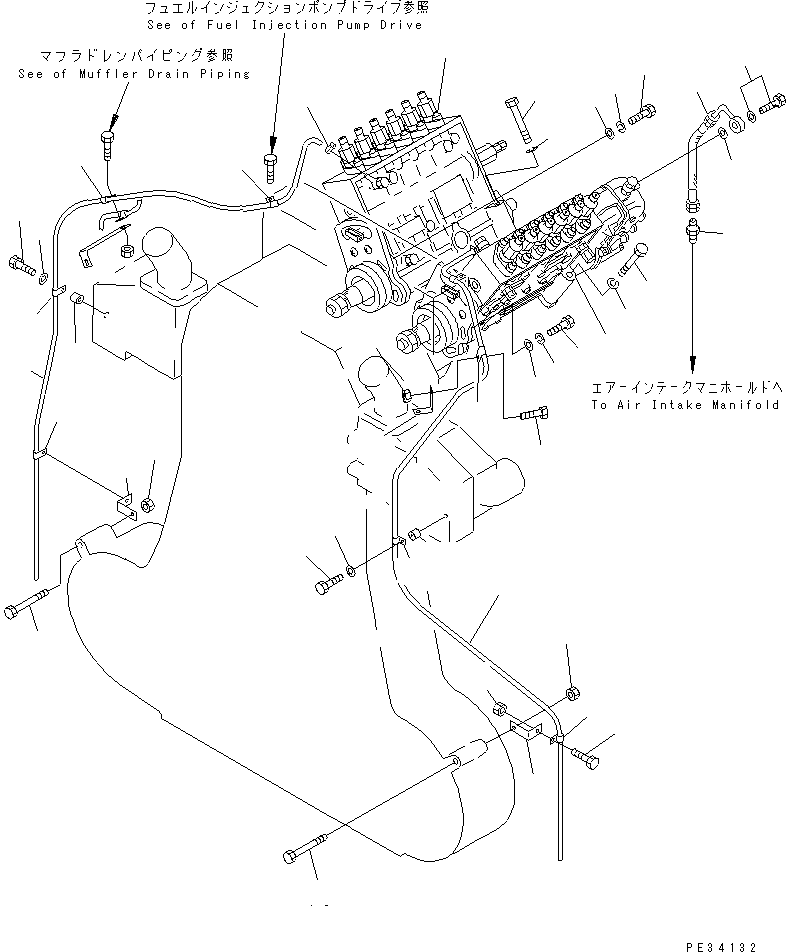 フュエルインジェクションポンプドライブ参照
See of Fuel Injection Pump Drive

マフラドレンパイピング参照
See of Muffler Drain Piping

エアーインテークマニホールドへ
To Air Intake Manifold

PE34132