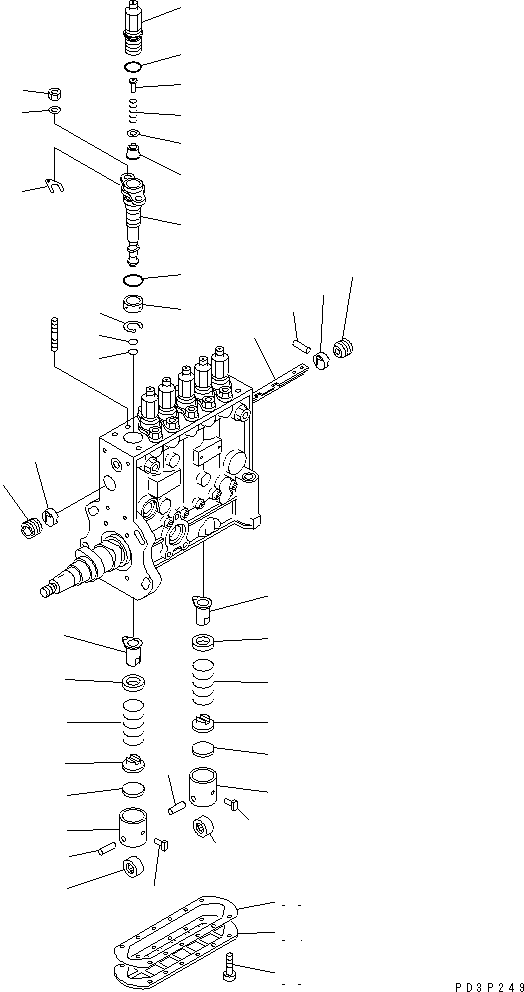 PD3P249