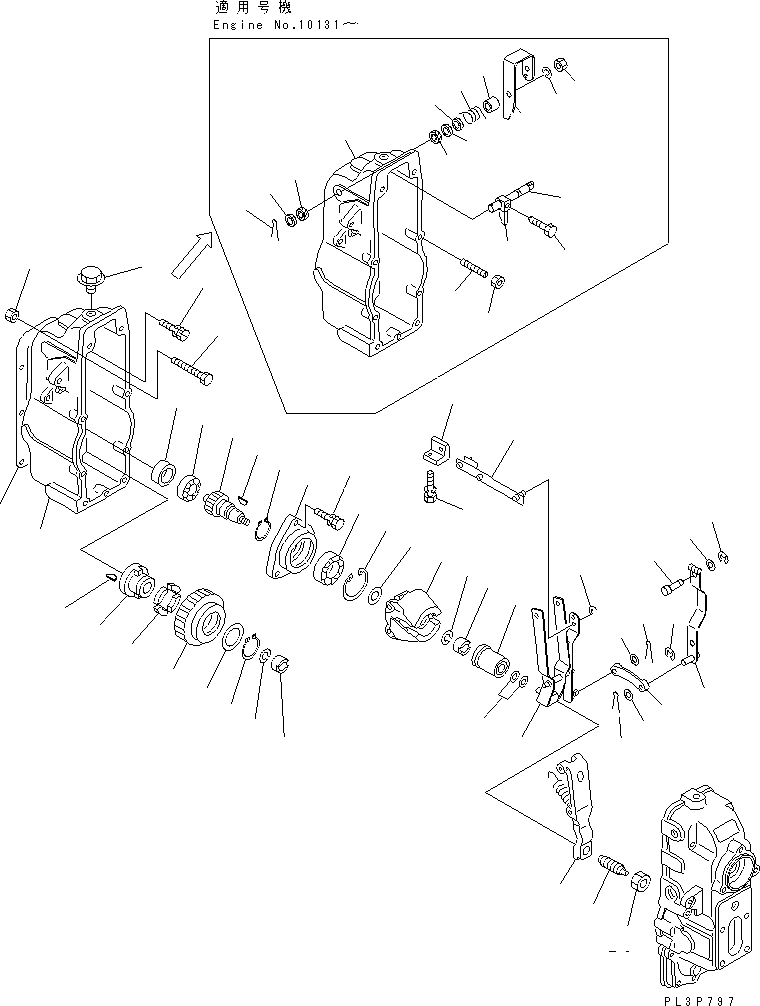 適用号機
Engine No.10131～

PL3P797