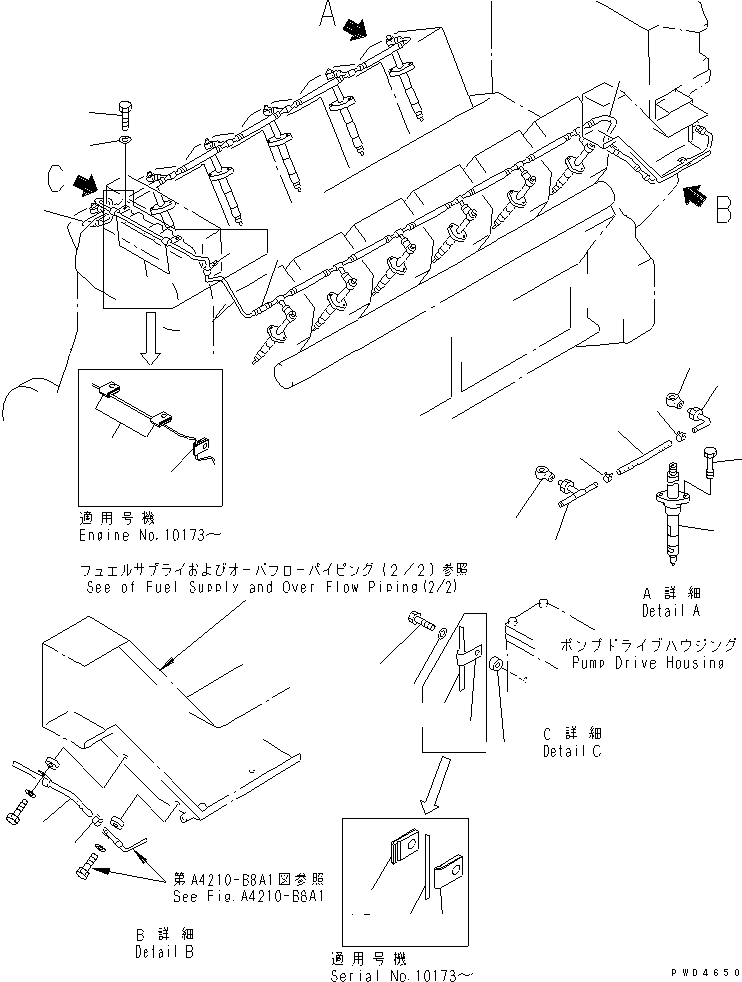 A

C

B

適用号機
Engine No.10173～

フュエルサプライおよびオーバフローパイピング（2／2）参照
See of Fuel Supply and Over Flow Piping(2/2)

A 詳細
Detail A

ポンプドライブハウジング
Pump Drive Housing

C 詳細
Detail C

第A4210-B8A1図参照
See Fig.A4210-B8A1

B 詳細
Detail B

適用号機
Serial No.10173～

PWD4650