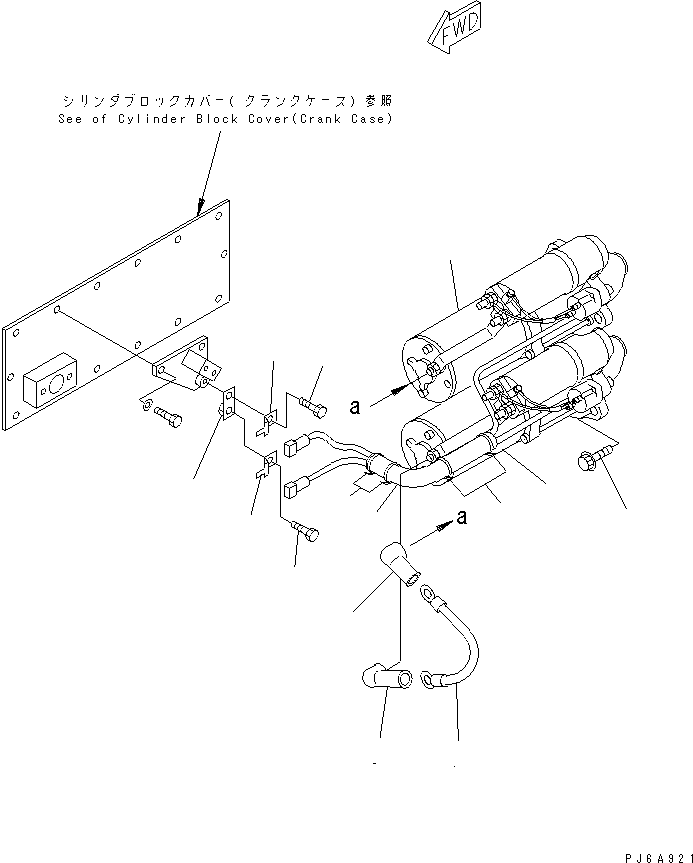 FWD

シリンダブロックカバー(クランクケース)参照
See of Cylinder Block Cover(Crank Case)

a

a

PJ6A921