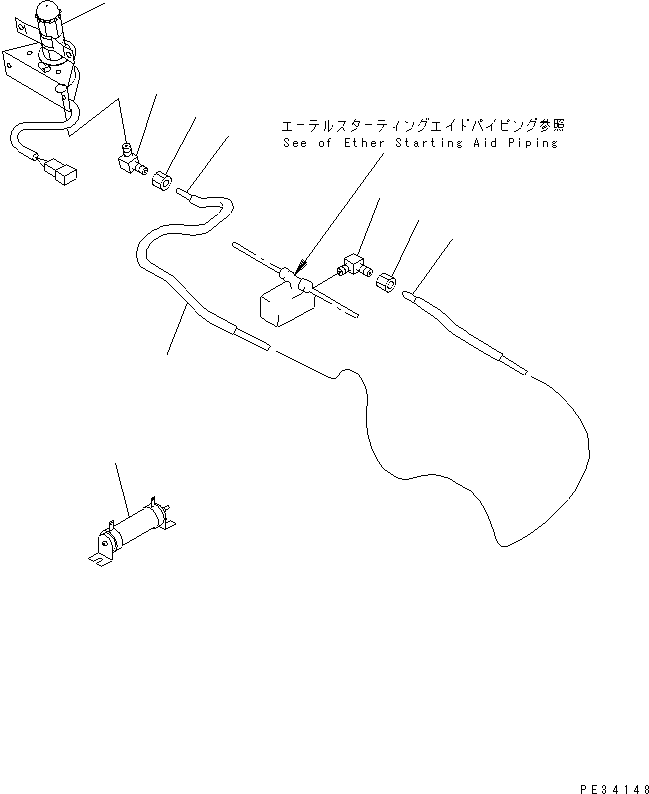 エーテルスターティングエイドパイピング参照
See of Ether Starting Aid Piping

PE34148