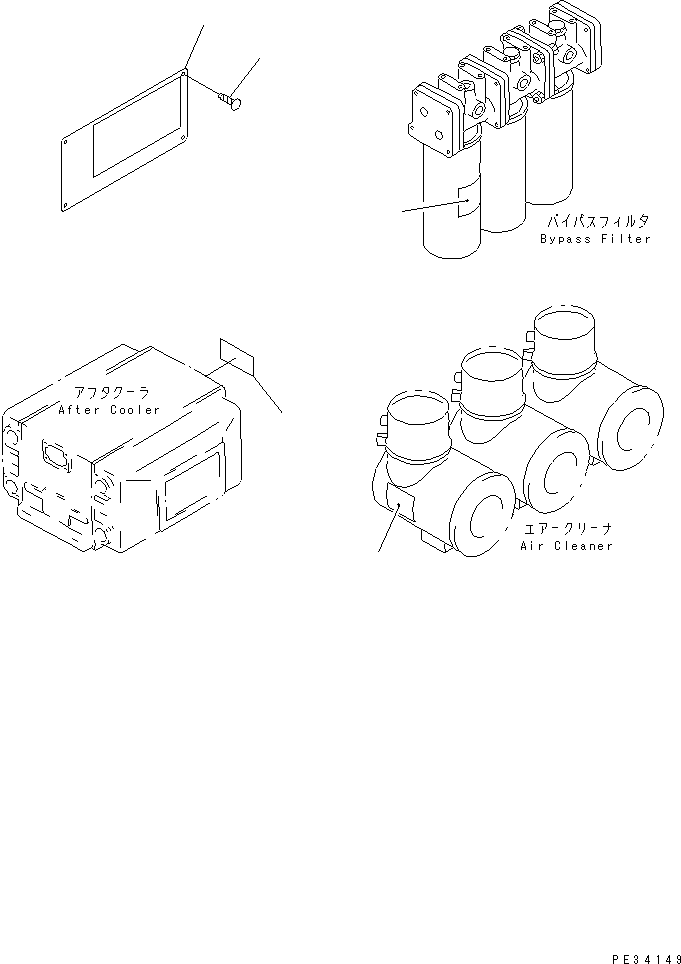 バイパスフィルタ
Bypass Filter

アフタクーラ
After Cooler

エアークリーナ
Air Cleaner

PE34149