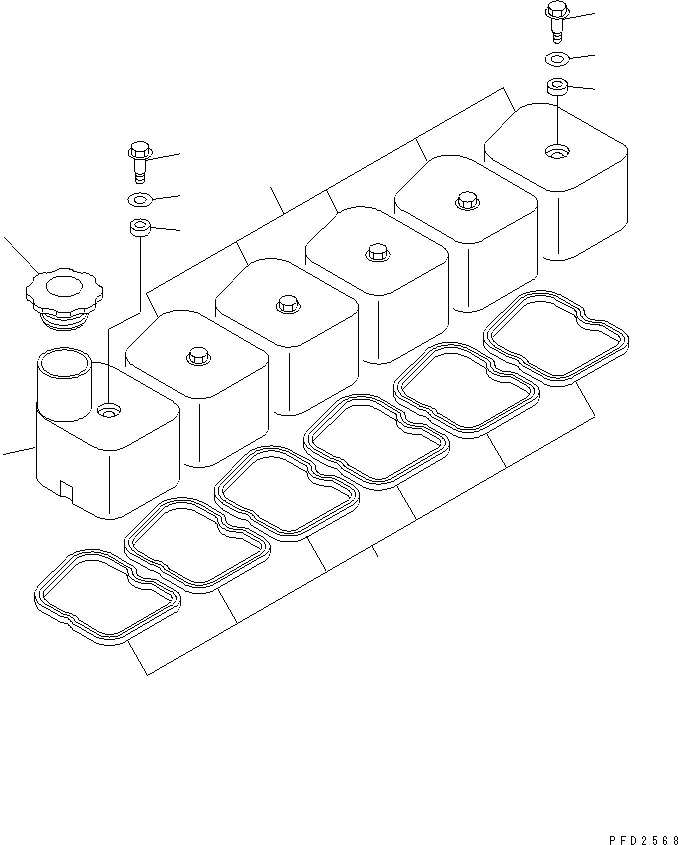 PFD2568