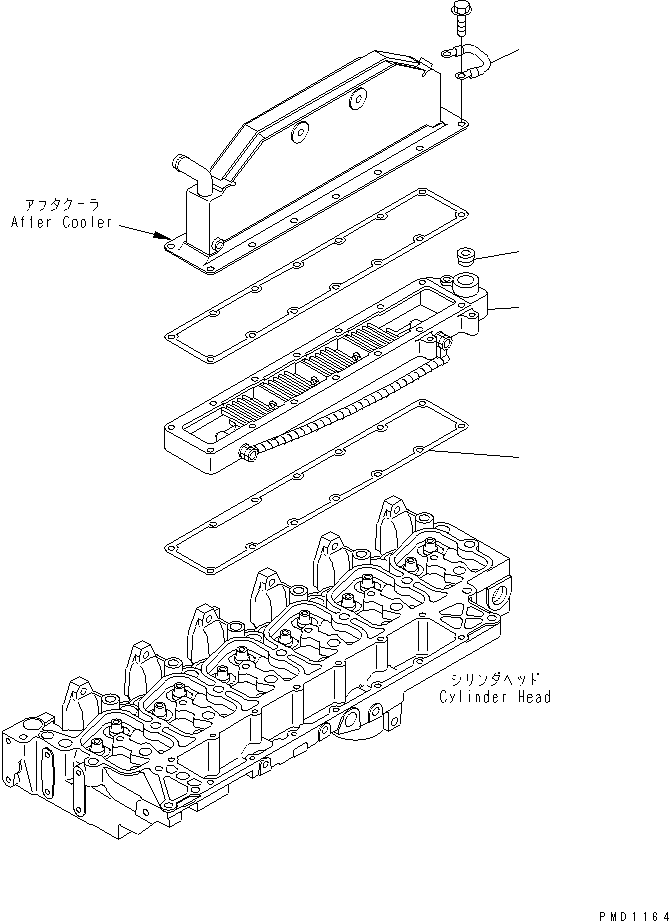 アフタクーラ
After Cooler

シリンダヘッド
Cylinder Head

PMD1164