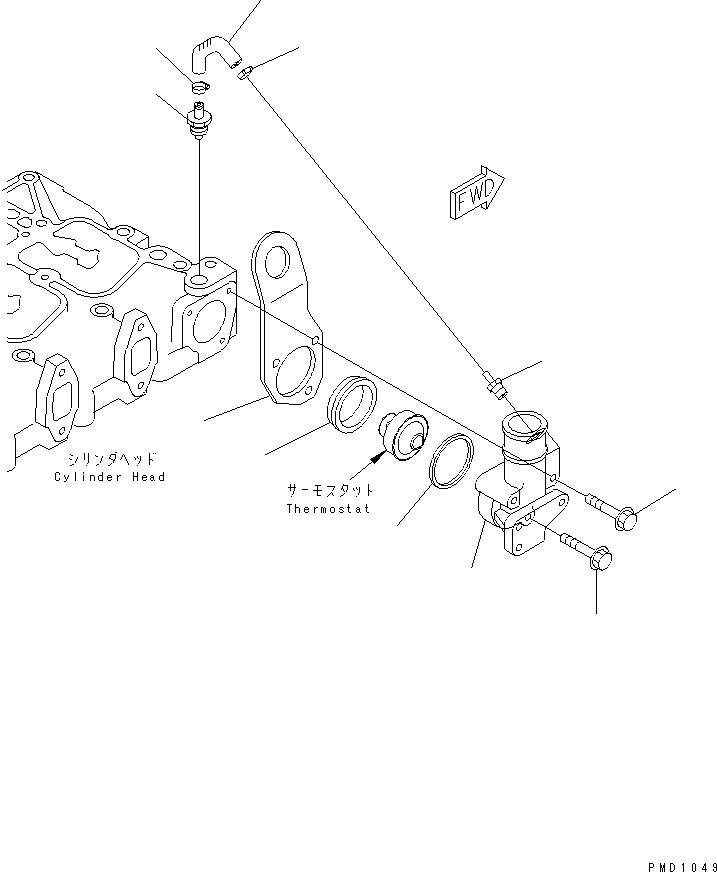 FWD

シリンダヘッド
Cylinder Head

サーモスタット
Thermostat

PMD1049