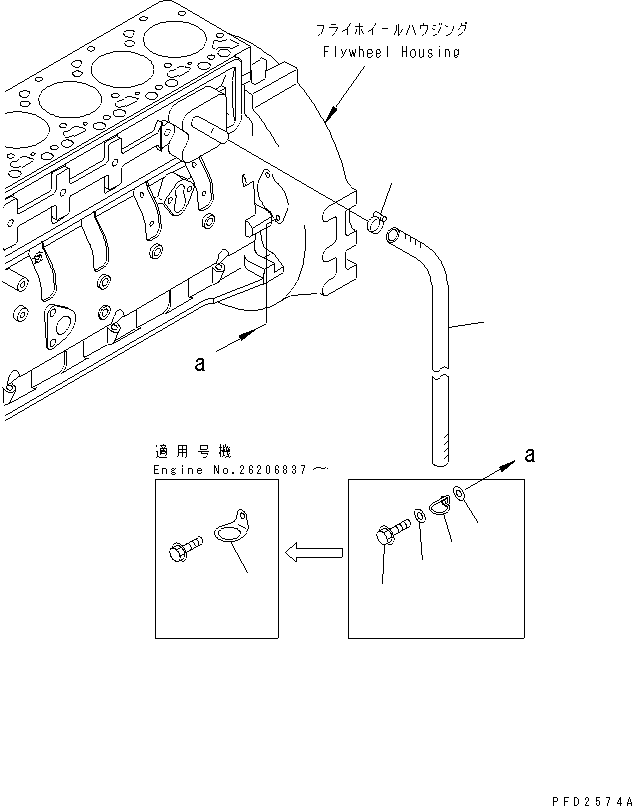 フライホイールハウジング
Flywheel Housing

a

適用号機
Engine No.26206837～

a

PFD2574A