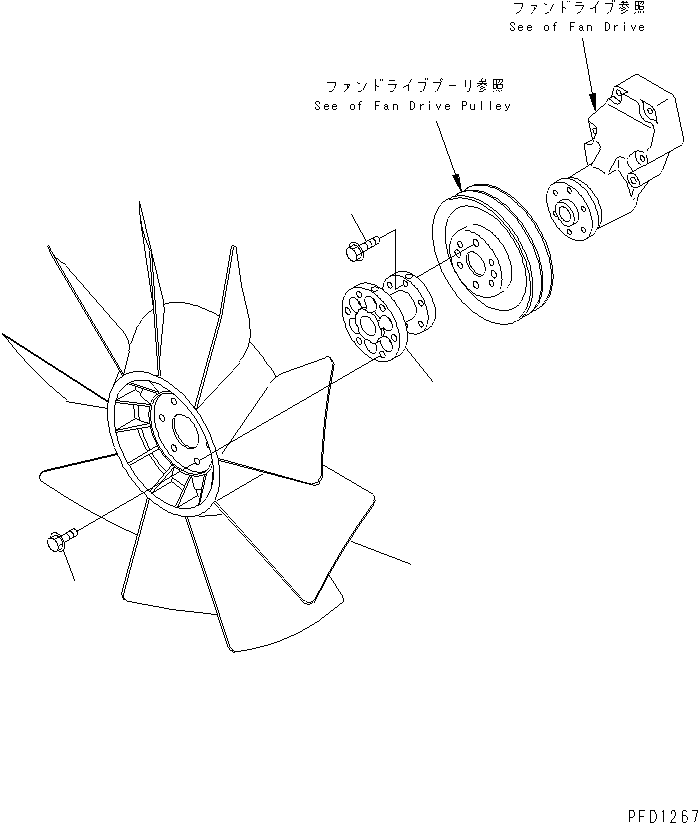 ファンドライブ参照
See of Fan Drive

ファンドライブプーリ参照
See of Fan Drive Pulley

PFD1267