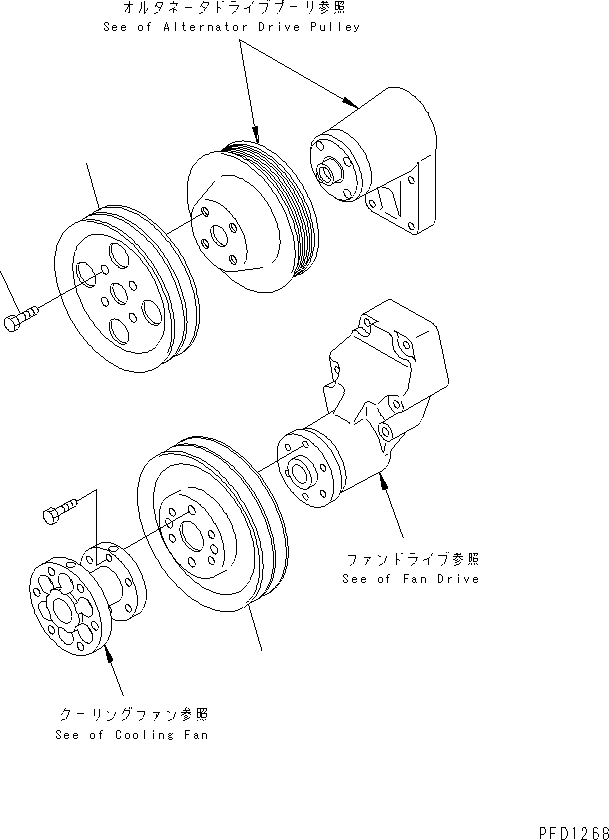 オルタネータドライブプーリ参照
See of Alternator Drive Pulley

ファンドライブ参照
See of Fan Drive

クーリングファン参照
See of Cooling Fan

PFD1268