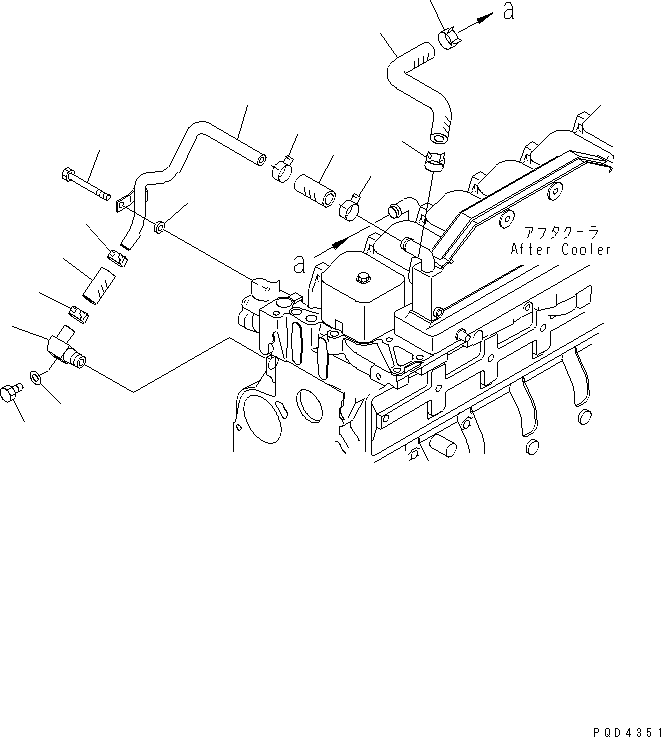 a

アフタクーラ
After Cooler

a

PQD4351