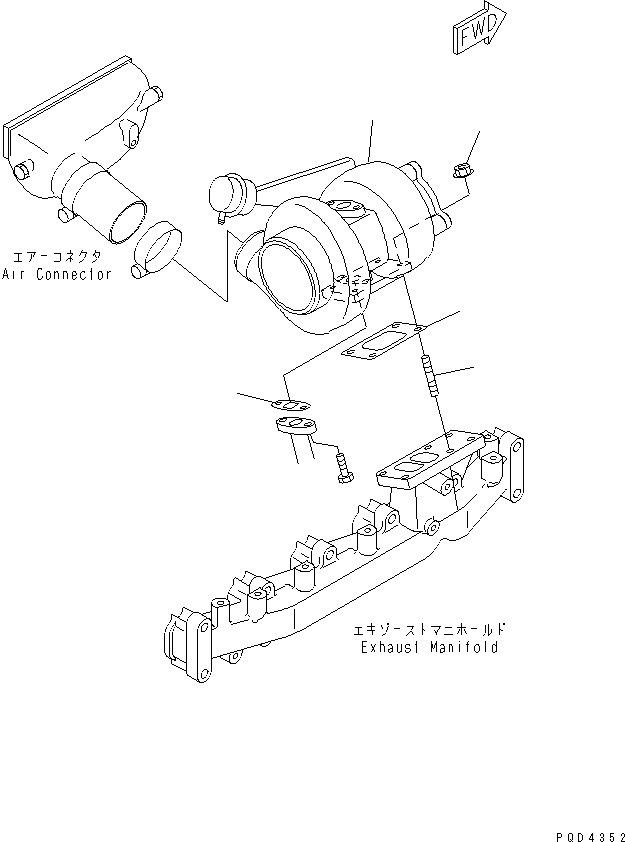 FWD

エアーコネクタ
Air Connector

エキゾーストマニホールド
Exhaust Manifold

PQD4352