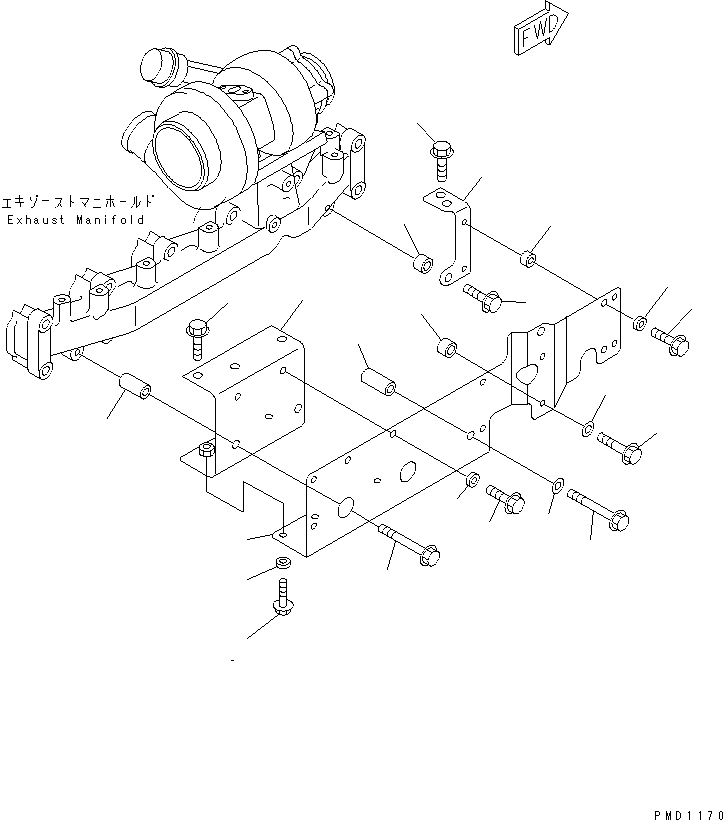 FWD

エキゾーストマニホールド
Exhaust Manifold

PMD1170