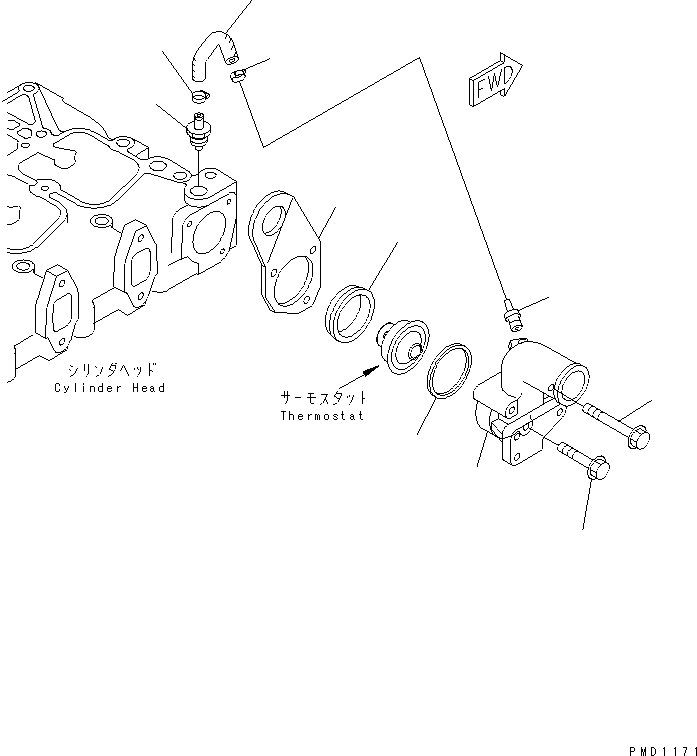 FWD

シリンダヘッド
Cylinder Head

サーモスタット
Thermostat

PMD1171