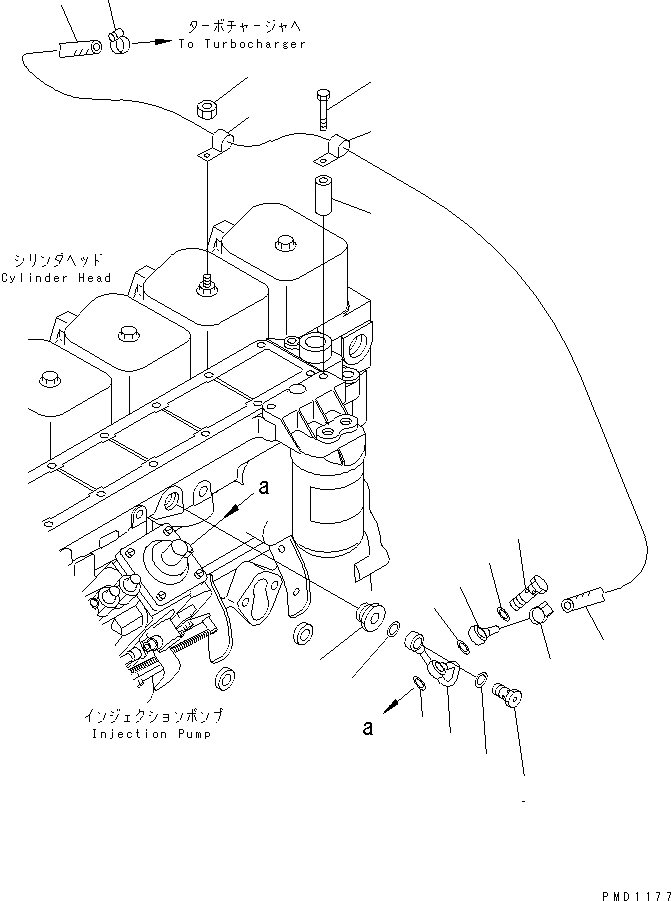 ターボチャージャへ
To Turbocharger

シリンダヘッド
Cylinder Head

a

インジェクションポンプ
Injection Pump

a

PMD1177