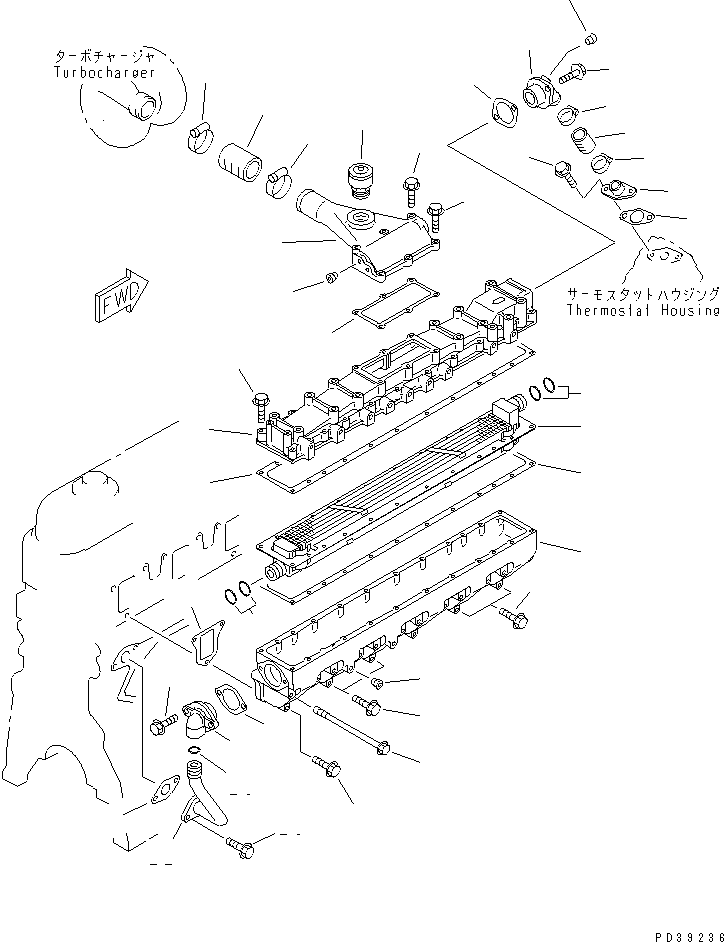 ターボチャージャ
Turbocharger

FWD

サーモスタットハウジング
Thermostat Housing

PD39236