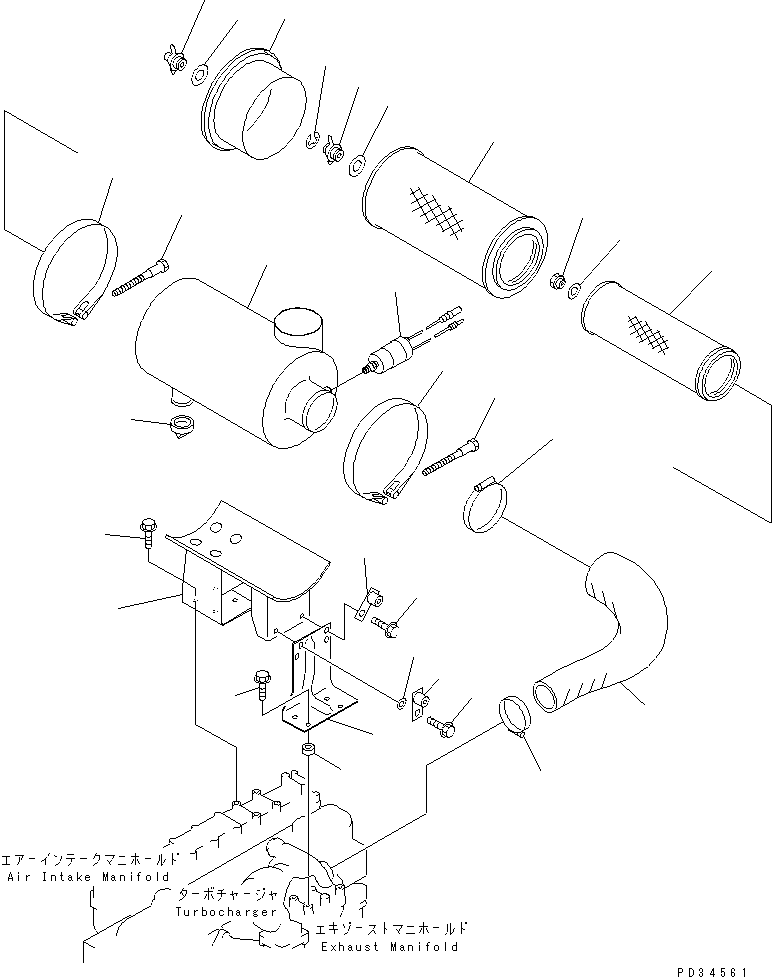 エアーインテークマニホールド
Air Intake Manifold

ターボチャージャ
Turbocharger

エキゾーストマニホールド
Exhaust Manifold

PD34561