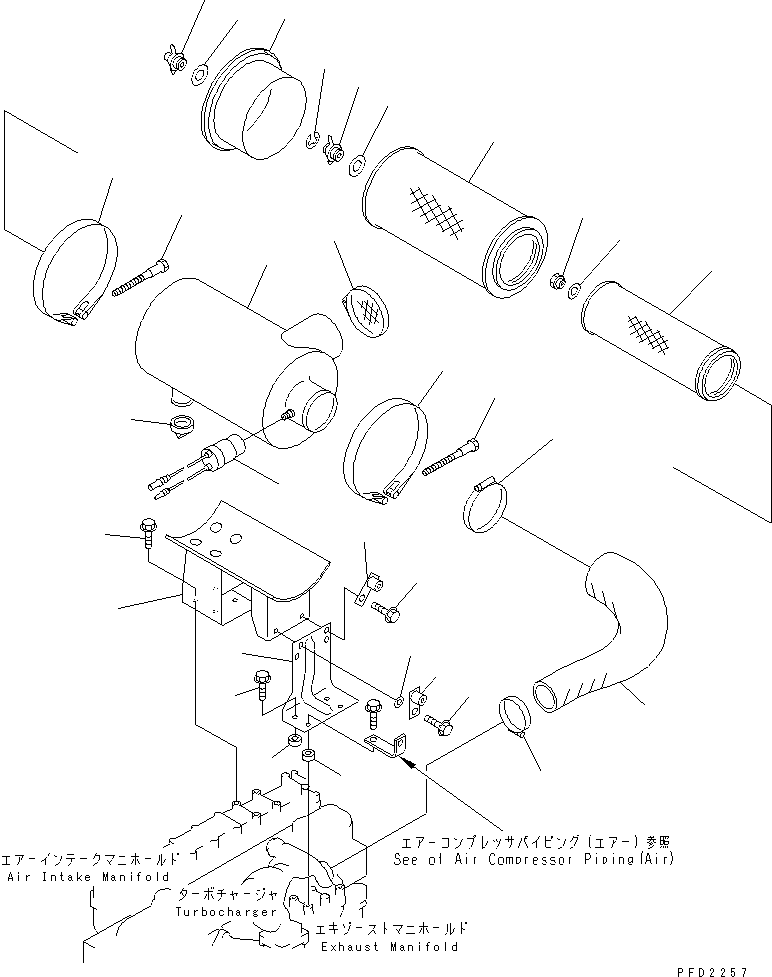 エアーコンプレッサパイピング(エアー)参照
See of Air Compressor Piping(Air)

エアーインテークマニホールド
Air Intake Manifold

ターボチャージャ
Turbocharger

エキゾーストマニホールド
Exhaust Manifold

PFD2257