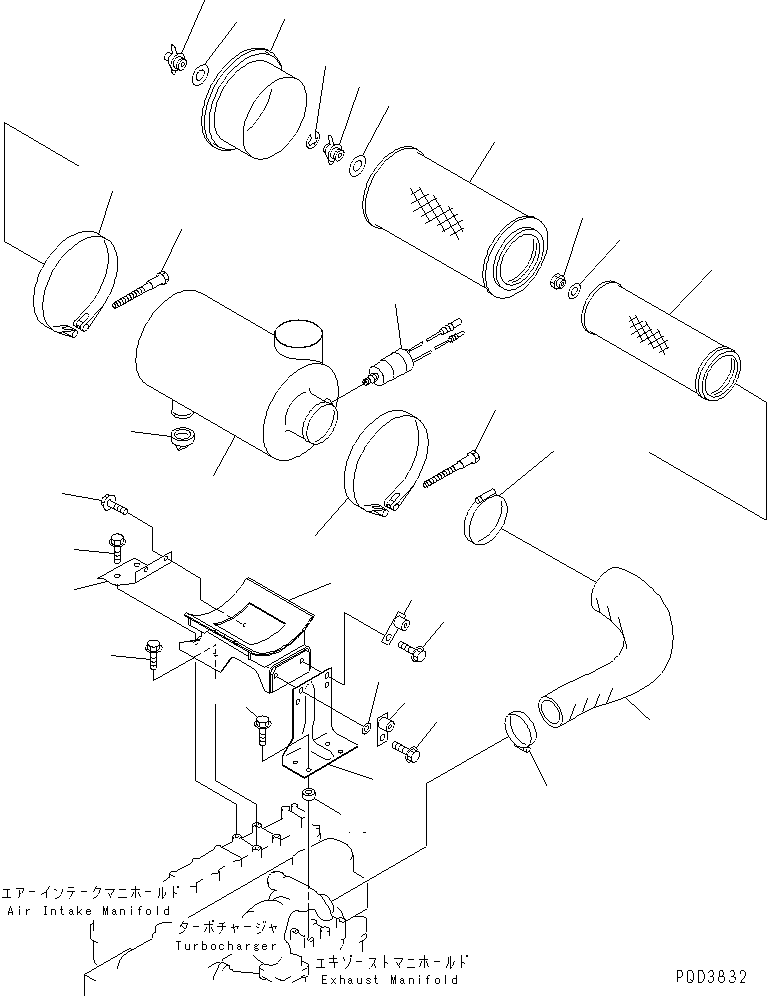 エアーインテークマニホールド
Air Intake Manifold

ターボチャージャ
Turbocharger

エキゾーストマニホールド
Exhaust Manifold

PQD3832